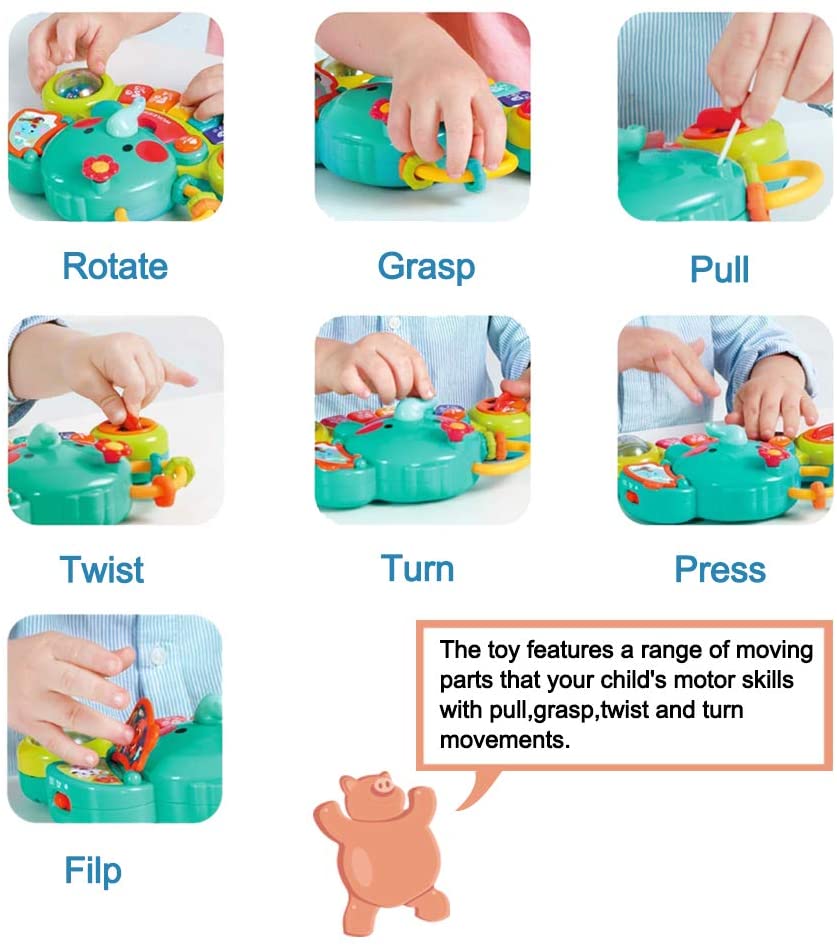 Rotate

Grasp

Pull

Twist

Turn

Press

Filp

The toy features a range of moving parts that your child's motor skills with pull,grasp,twist and turn movements.